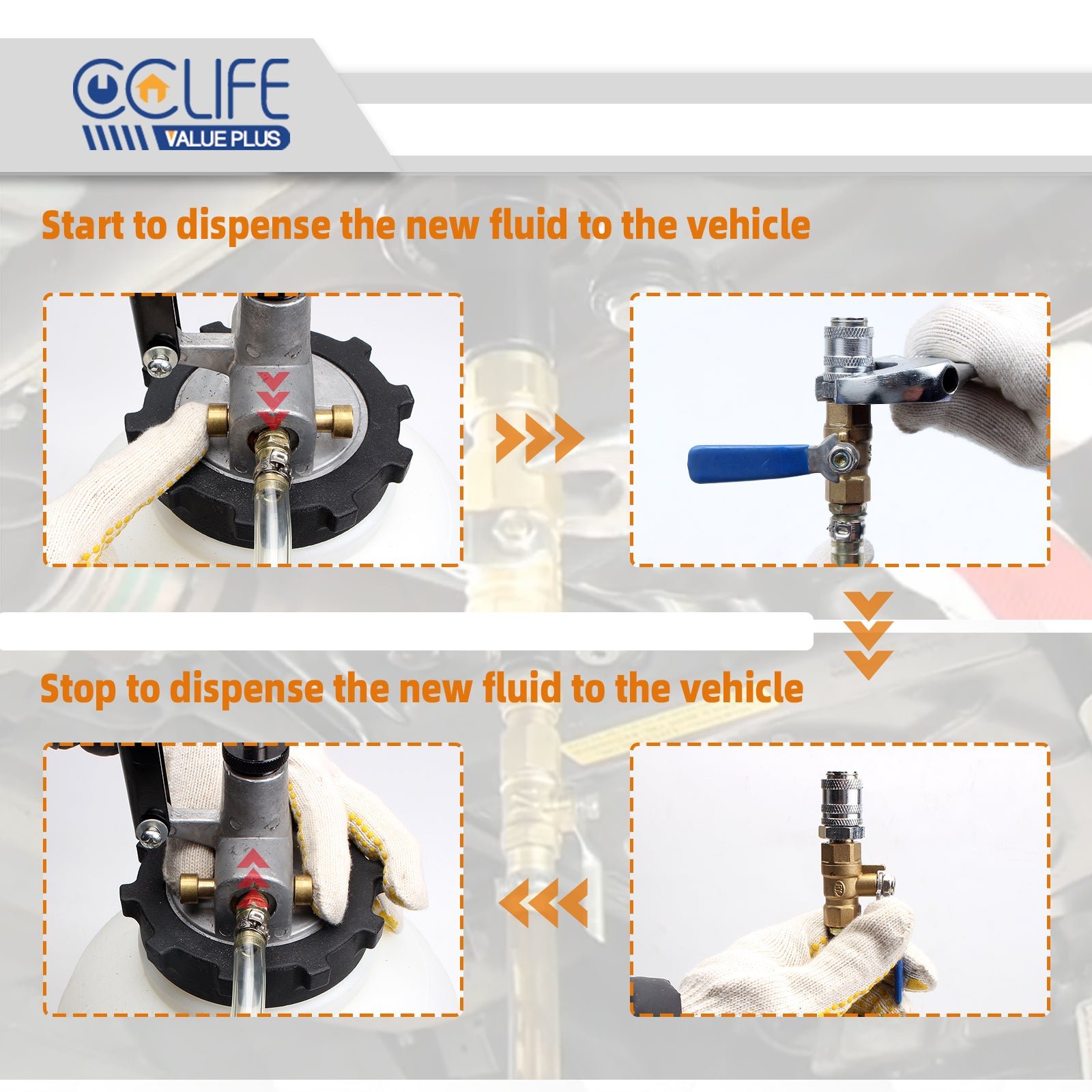 CCLIFE
VALUE PLUS

Start to dispense the new fluid to the vehicle

Stop to dispense the new fluid to the vehicle